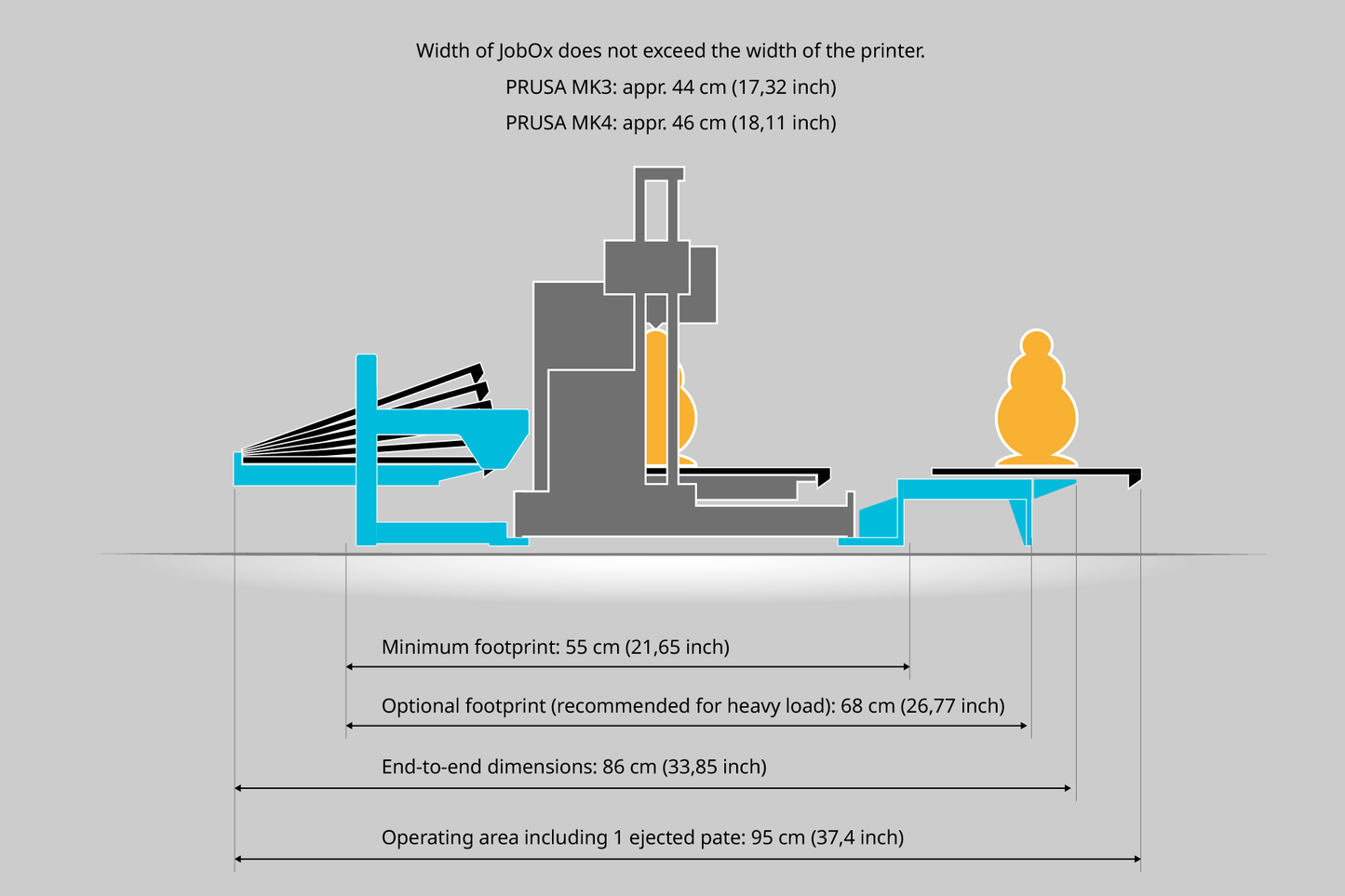 Width of JobOx does not exceed the width of the printer.

PRUSA MK3: appr. 44 cm (17,32 inch)

PRUSA MK4: appr. 46 cm (18,11 inch)

Minimum footprint: 55 cm (21,65 inch)

Optional footprint (recommended for heavy load): 68 cm (26,77 inch)

End-to-end dimensions: 86 cm (33,85 inch)

Operating area including 1 ejected pate: 95 cm (37,4 inch)